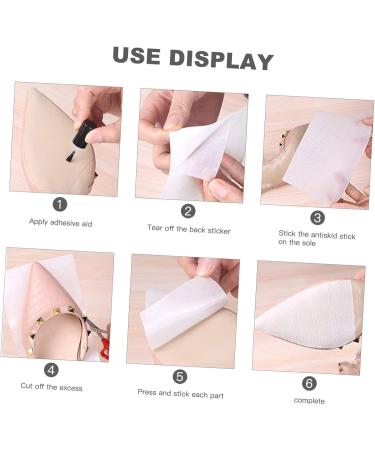 USE DISPLAY

1
Apply adhesive aid

2
Tear off the back sticker

3
Stick the antiskid stick on the sole

4
Cut off the excess

5
Press and stick each part

6
complete