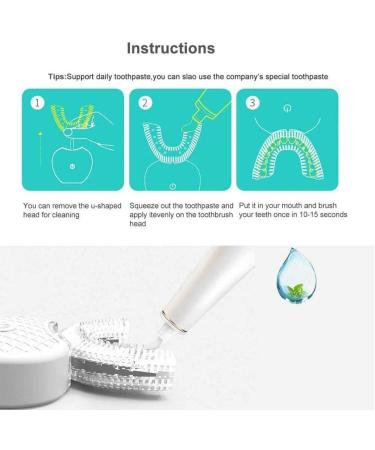 Instructions

Tips:Support daily toothpaste,you can slao use the company's special toothpaste

1

2

3

You can remove the u-shaped head for cleaning

Squeeze out the toothpaste and apply itevenly on the toothbrush head

Put it in your mouth and brush your teeth once in 10-15 seconds