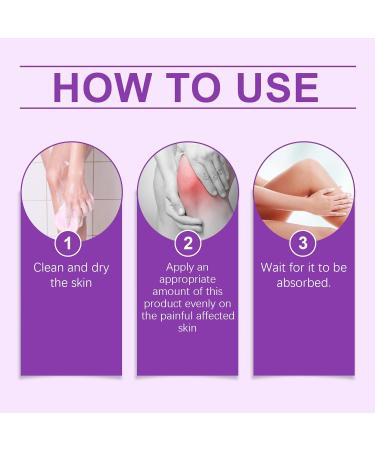 HOW TO USE

1
Clean and dry the skin

2
Apply an appropriate amount of this product evenly on the painful affected skin

3
Wait for it to be absorbed.