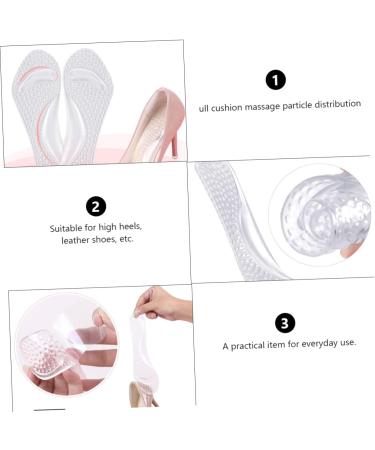 1

ull cushion massage particle distribution

2

Suitable for high heels, leather shoes, etc.

3

A practical item for everyday use.