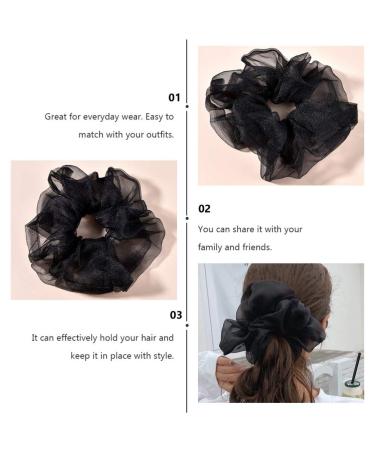 01

Great for everyday wear. Easy to match with your outfits.

02

You can share it with your family and friends.

03

It can effectively hold your hair and keep it in place with style.