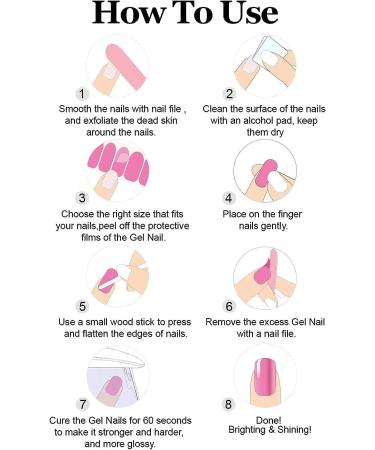 How To Use

1
Smooth the nails with nail file , and exfoliate the dead skin around the nails.

2
Clean the surface of the nails with an alcohol pad, keep them dry

3
Choose the right size that fits your nails,peel off the protective films of the Gel Nail.

4
Place on the finger nails gently.

5
Use a small wood stick to press and flatten the edges of nails.

6
Remove the excess Gel Nail with a nail file.

7
Cure the Gel Nails for 60 seconds to make it stronger and harder, and more glossy.

8
Done!
Brighting & Shining!