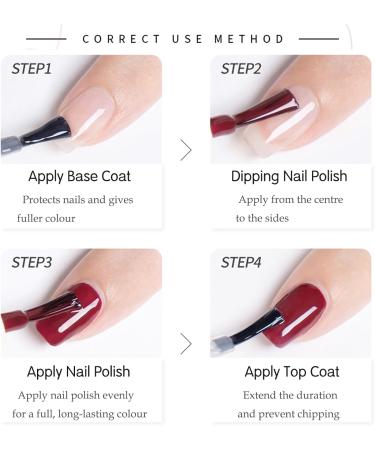 CORRECT USE METHOD

STEP1

Apply Base Coat

Protects nails and gives fuller colour

STEP2

Dipping Nail Polish

Apply from the centre to the sides

STEP3

Apply Nail Polish

Apply nail polish evenly for a full, long-lasting colour

STEP4

Apply Top Coat

Extend the duration and prevent chipping