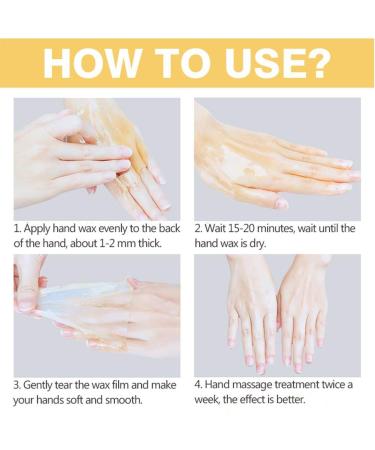 HOW TO USE?

1. Apply hand wax evenly to the back of the hand, about 1-2 mm thick.

2. Wait 15-20 minutes, wait until the hand wax is dry.

3. Gently tear the wax film and make your hands soft and smooth.

4. Hand massage treatment twice a week, the effect is better.