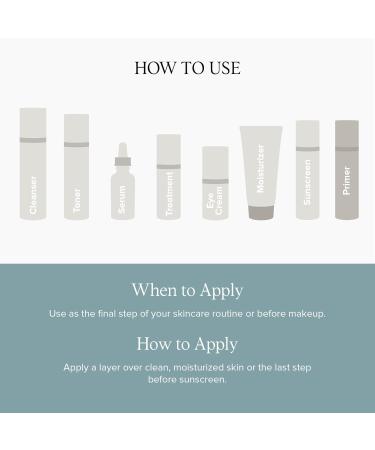 HOW TO USE

Cleanser

Toner

Serum

Treatment

Eye Cream

Moisturizer

Sunscreen

Primer

When to Apply

Use as the final step of your skincare routine or before makeup.

How to Apply

Apply a layer over clean, moisturized skin or the last step before sunscreen.