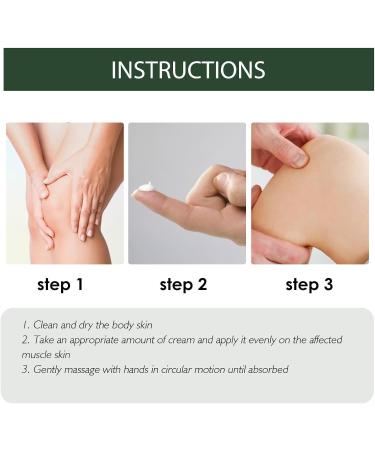 INSTRUCTIONS

step 1

step 2

step 3

1. Clean and dry the body skin
2. Take an appropriate amount of cream and apply it evenly on the affected muscle skin
3. Gently massage with hands in circular motion until absorbed