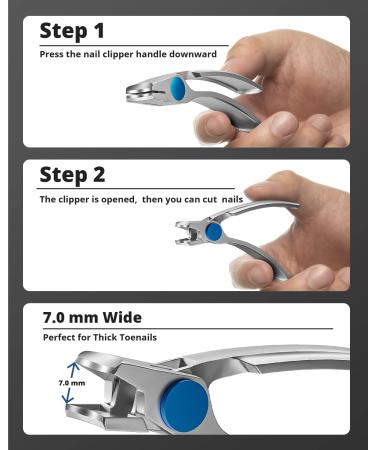 Step 1

Press the nail clipper handle downward

Step 2

The clipper is opened,  then you can cut  nails

7.0 mm Wide

Perfect for Thick Toenails

7.0 mm