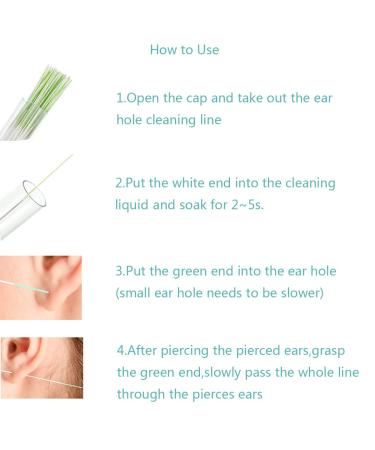 How to Use

1.Open the cap and take out the ear hole cleaning line

2.Put the white end into the cleaning liquid and soak for 2~5s.

3.Put the green end into the ear hole (small ear hole needs to be slower)

4.After piercing the pierced ears,grasp the green end,slowly pass the whole line through the pierces ears