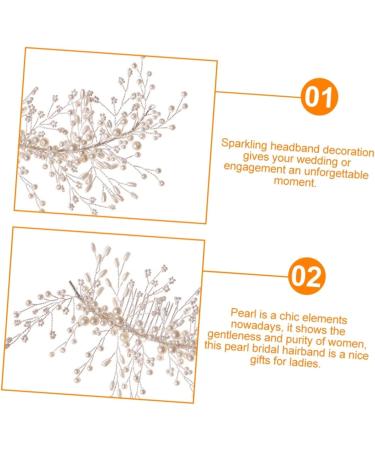 01

Sparkling headband decoration gives your wedding or engagement an unforgettable moment.

02

Pearl is a chic elements nowadays, it shows the gentleness and purity of women, this pearl bridal hairband is a nice gifts for ladies.