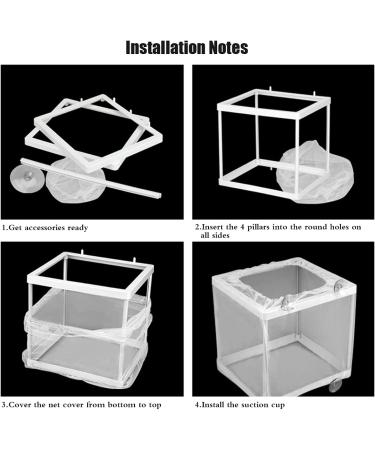 Installation Notes

1.Get accessories ready

2.Insert the 4 pillars into the round holes on all sides

3.Cover the net cover from bottom to top

4.Install the suction cup