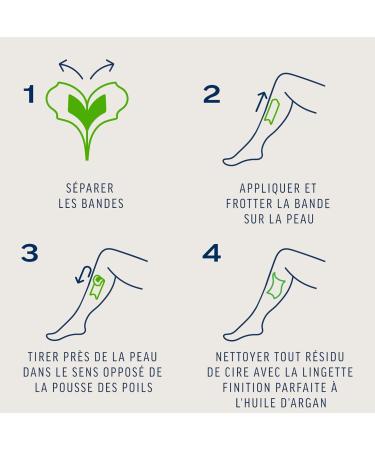 1

SÉPARER LES BANDES

2

APPLIQUER ET FROTTER LA BANDE SUR LA PEAU

3

TIRER PRÈS DE LA PEAU DANS LE SENS OPPOSÉ DE LA POUSSE DES POILS

4

NETTOYER TOUT RÉSIDU DE CIRE AVEC LA LINGETTE FINITION PARFAITE À L'HUILE D'ARGAN