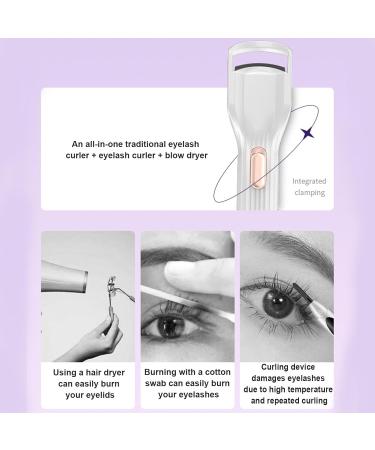 An all-in-one traditional eyelash curler + eyelash curler + blow dryer

Integrated clamping

Using a hair dryer can easily burn your eyelids

Burning with a cotton swab can easily burn your eyelashes

Curling device damages eyelashes due to high temperature and repeated curling