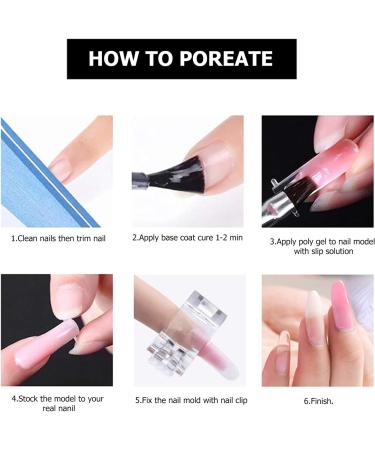 HOW TO POREATE

1.Clean nails then trim nail

2.Apply base coat cure 1-2 min

3.Apply poly gel to nail model with slip solution

4.Stock the model to your real nanil

5.Fix the nail mold with nail clip

6.Finish.