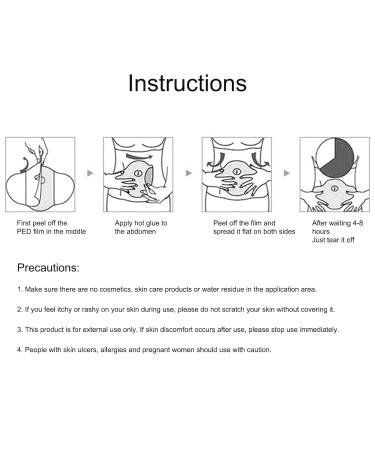 Instructions

First peel off the PED film in the middle

Apply hot glue to the abdomen

Peel off the film and spread it flat on both sides

After waiting 4-8 hours
Just tear it off

Precautions:

1. Make sure there are no cosmetics, skin care products or water residue in the application area.

2. If you feel itchy or rashy on your skin during use, please do not scratch your skin without covering it.

3. This product is for external use only. If skin discomfort occurs after use, please stop use immediately.

4. People with skin ulcers, allergies and pregnant women should use with caution.