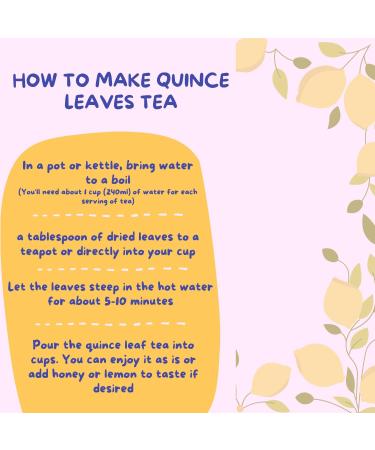 HOW TO MAKE QUINCE LEAVES TEA

In a pot or kettle, bring water to a boil
(You'll need about 1 cup (240ml) of water for each serving of tea)

a tablespoon of dried leaves to a teapot or directly into your cup

Let the leaves steep in the hot water for about 5-10 minutes

Pour the quince leaf tea into cups. You can enjoy it as is or add honey or lemon to taste if desired