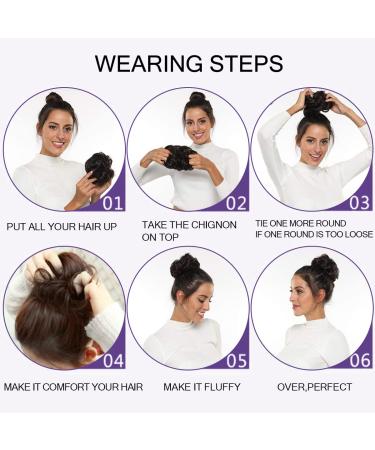 WEARING STEPS

01

PUT ALL YOUR HAIR UP

02

TAKE THE CHIGNON ON TOP

03

TIE ONE MORE ROUND IF ONE ROUND IS TOO LOOSE

04

MAKE IT COMFORT YOUR HAIR

05

MAKE IT FLUFFY

06

OVER,PERFECT