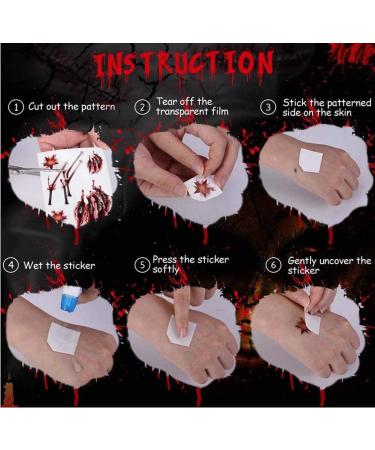 INSTRUCTION

1 Cut out the pattern

2 Tear off the transparent film

3 Stick the patterned side on the skin

4 Wet the sticker

5 Press the sticker softly

6 Gently uncover the sticker