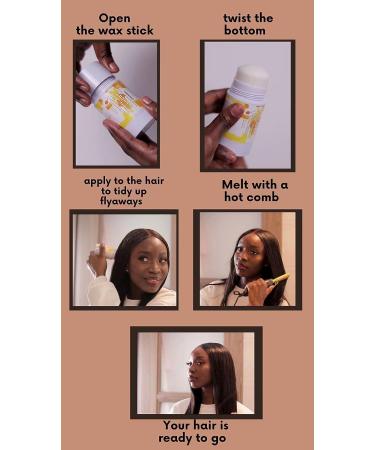 Open the wax stick

twist the bottom

apply to the hair to tidy up flyaways

Melt with a hot comb

Your hair is ready to go