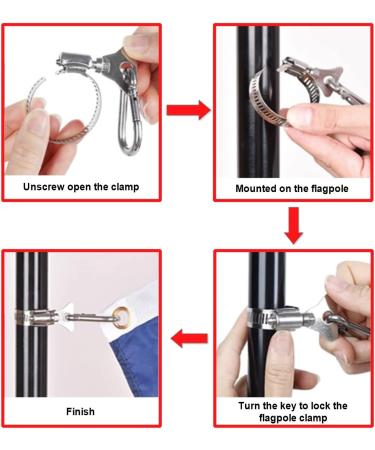 Unscrew open the clamp

Mounted on the flagpole

Turn the key to lock the flagpole clamp

Finish