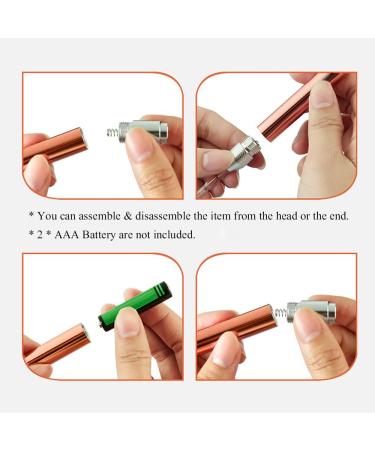 * You can assemble & disassemble the item from the head or the end.

* 2 * AAA Battery are not included.