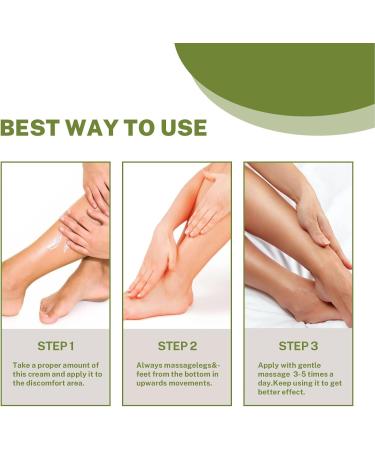 BEST WAY TO USE

STEP 1

Take a proper amount of this cream and apply it to the discomfort area.

STEP 2

Always massagelegs&-feet from the bottom in upwards movements.

STEP 3

Apply with gentle massage 3-5 times a day.Keep using it to get better effect.