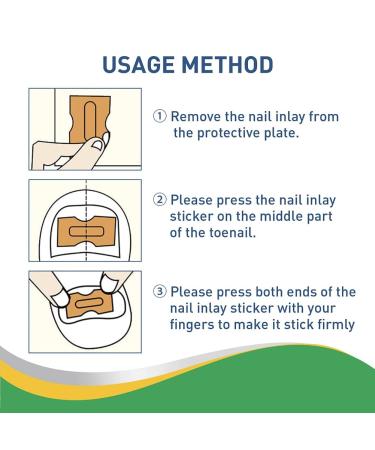 USAGE METHOD

① Remove the nail inlay from the protective plate.

② Please press the nail inlay sticker on the middle part of the toenail.

③ Please press both ends of the nail inlay sticker with your fingers to make it stick firmly