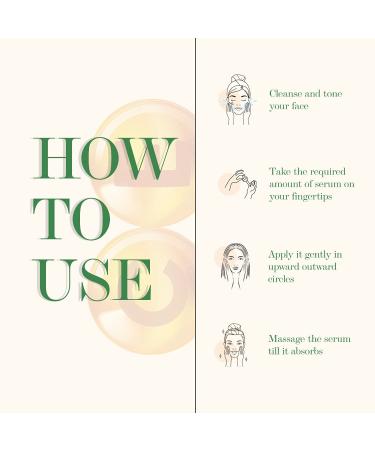 HOW TO USE

Cleanse and tone your face

Take the required amount of serum on your fingertips

Apply it gently in upward outward circles

Massage the serum till it absorbs