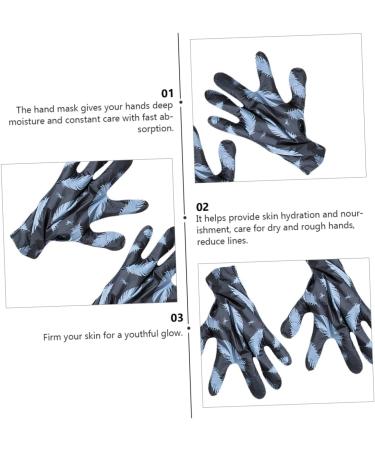 01
The hand mask gives your hands deep moisture and constant care with fast absorption.

02
It helps provide skin hydration and nourishment, care for dry and rough hands, reduce lines.

03
Firm your skin for a youthful glow.