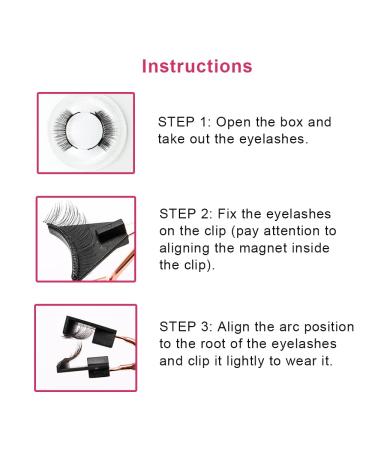 Instructions

STEP 1: Open the box and take out the eyelashes.

STEP 2: Fix the eyelashes on the clip (pay attention to aligning the magnet inside the clip).

STEP 3: Align the arc position to the root of the eyelashes and clip it lightly to wear it.