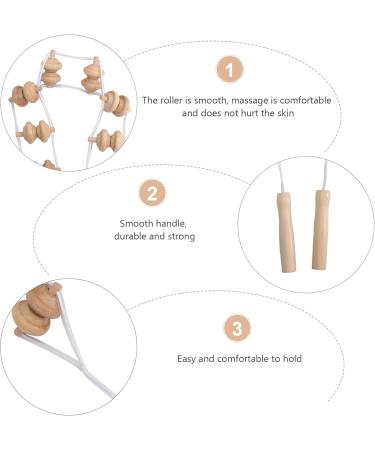 1

The roller is smooth, massage is comfortable and does not hurt the skin

2

Smooth handle, durable and strong

3

Easy and comfortable to hold