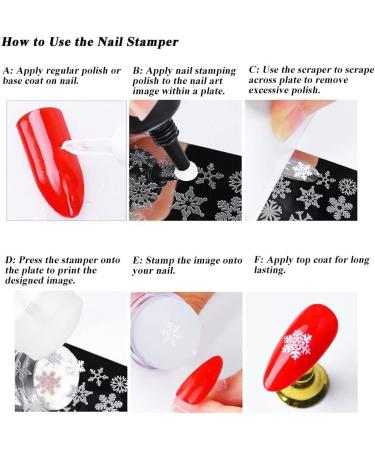 How to Use the Nail Stamper

A: Apply regular polish or base coat on nail.

B: Apply nail stamping polish to the nail art image within a plate.

C: Use the scraper to scrape across plate to remove excessive polish.

D: Press the stamper onto the plate to print the designed image.

E: Stamp the image onto your nail.

F: Apply top coat for long lasting.