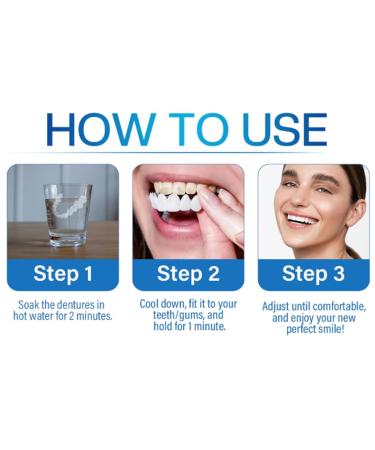 HOW TO USE

Step 1

Soak the dentures in hot water for 2 minutes.

Step 2

Cool down, fit it to your teeth/gums, and hold for 1 minute.

Step 3

Adjust until comfortable, and enjoy your new perfect smile!