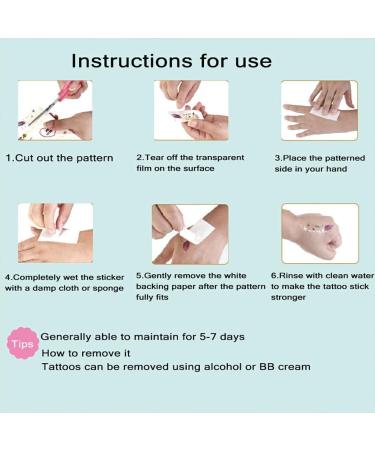 Instructions for use

1.Cut out the pattern

2.Tear off the transparent film on the surface

3.Place the patterned side in your hand

4.Completely wet the sticker with a damp cloth or sponge

5.Gently remove the white backing paper after the pattern fully fits

6.Rinse with clean water to make the tattoo stick stronger

Tips

Generally able to maintain for 5-7 days
How to remove it
Tattoos can be removed using alcohol or BB cream