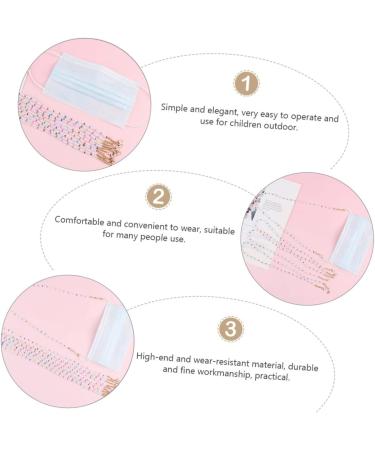 1

Simple and elegant, very easy to operate and use for children outdoor.

2

Comfortable and convenient to wear, suitable for many people use.

3

High-end and wear-resistant material, durable and fine workmanship, practical.