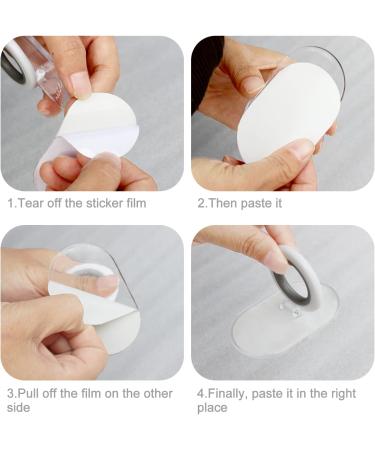 1.Tear off the sticker film

2.Then paste it

3.Pull off the film on the other side

4.Finally, paste it in the right place