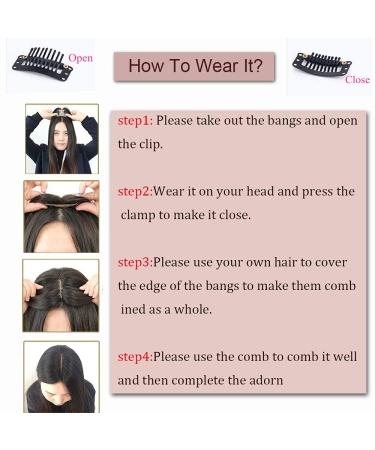 Open

How To Wear It?

Close

step1: Please take out the bangs and open the clip.

step2:Wear it on your head and press the clamp to make it close.

step3:Please use your own hair to cover the edge of the bangs to make them comb ined as a whole.

step4:Please use the comb to comb it well and then complete the adorn