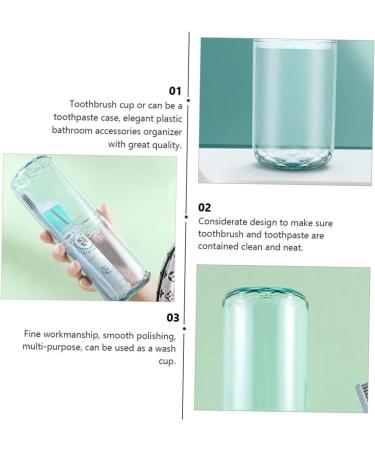 01

Toothbrush cup or can be a toothpaste case, elegant plastic bathroom accessories organizer with great quality.

02

Considerate design to make sure toothbrush and toothpaste are contained clean and neat.

03

Fine workmanship, smooth polishing, multi-purpose, can be used as a wash cup.