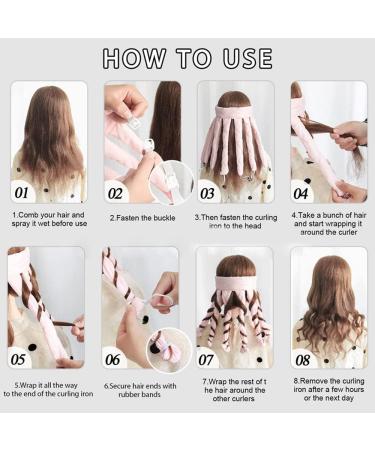 HOW TO USE

01

1.Comb your hair and spray it wet before use

02

2.Fasten the buckle

03

3.Then fasten the curling iron to the head

04

4.Take a bunch of hair and start wrapping it around the curler

05

5.Wrap it all the way to the end of the curling iron

06

6.Secure hair ends with rubber bands

07

7.Wrap the rest of t he hair around the other curlers

08

8.Remove the curling iron after a few hours or the next day