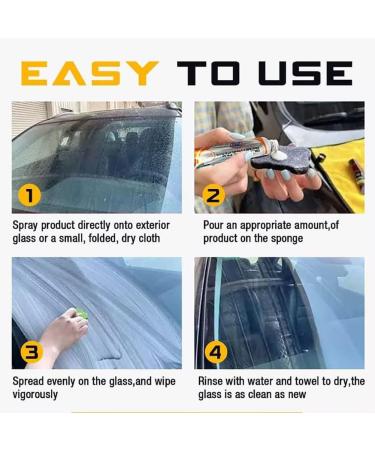 EASY TO USE

1

Spray product directly onto exterior glass or a small, folded, dry cloth

2

Pour an appropriate amount,of product on the sponge

3

Spread evenly on the glass,and wipe vigorously

4

Rinse with water and towel to dry,the glass is as clean as new