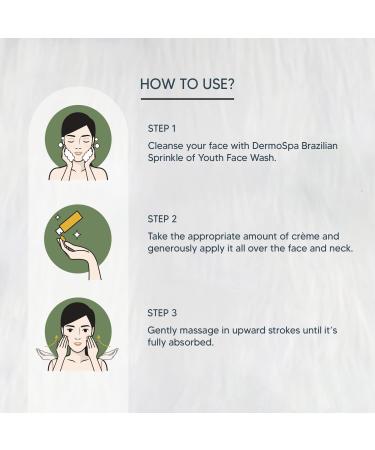 HOW TO USE?

STEP 1

Cleanse your face with DermoSpa Brazilian Sprinkle of Youth Face Wash.

STEP 2

Take the appropriate amount of crème and generously apply it all over the face and neck.

STEP 3

Gently massage in upward strokes until it's fully absorbed.