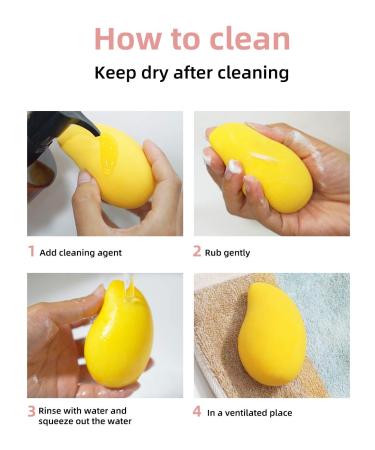 How to clean

Keep dry after cleaning

1 Add cleaning agent

2 Rub gently

3 Rinse with water and squeeze out the water

4 In a ventilated place