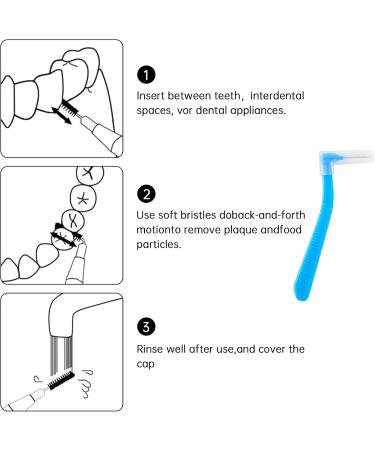 1

Insert between teeth, interdental spaces, vor dental appliances.

2

Use soft bristles doback-and-forth motionto remove plaque andfood particles.

3

Rinse well after use,and cover the cap