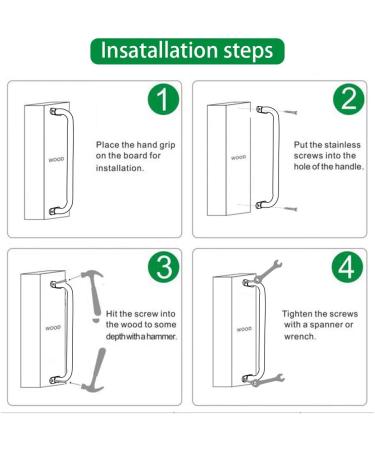 Insatallation steps

1

WOOD

Place the hand grip on the board for installation.

2

WOOD

Put the stainless screws into the hole of the handle.

3

WOOD

Hit the screw into the wood to some depth with a hammer.

4

WOOD

Tighten the screws with a spanner or wrench.