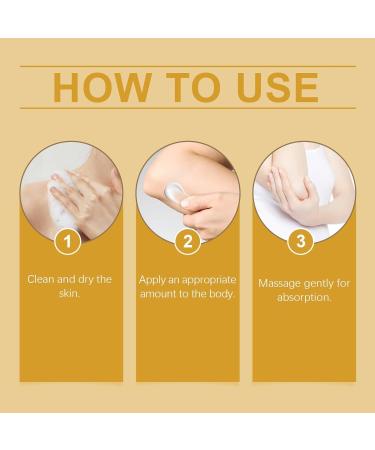 HOW TO USE

1

Clean and dry the skin.

2

Apply an appropriate amount to the body.

3

Massage gently for absorption.