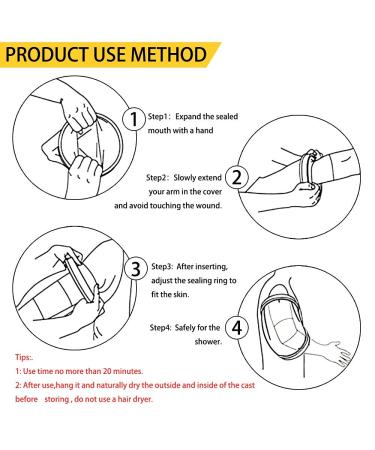 PRODUCT USE METHOD

1 Step1: Expand the sealed mouth with a hand

Step2: Slowly extend your arm in the cover and avoid touching the wound. 2

3 Step3: After inserting, adjust the sealing ring to fit the skin.

Step4: Safely for the shower. 4

Tips:.
1: Use time no more than 20 minutes.
2: After use,hang it and naturally dry the outside and inside of the cast before storing , do not use a hair dryer.