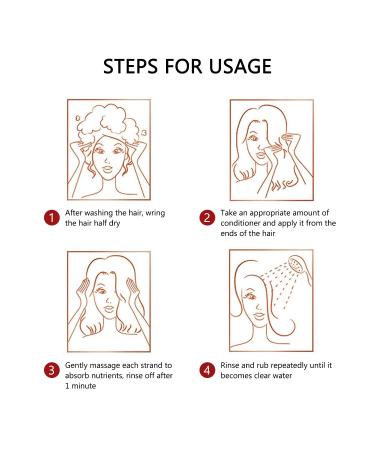 STEPS FOR USAGE

1 After washing the hair, wring the hair half dry

2 Take an appropriate amount of conditioner and apply it from the ends of the hair

3 Gently massage each strand to absorb nutrients, rinse off after 1 minute

4 Rinse and rub repeatedly until it becomes clear water