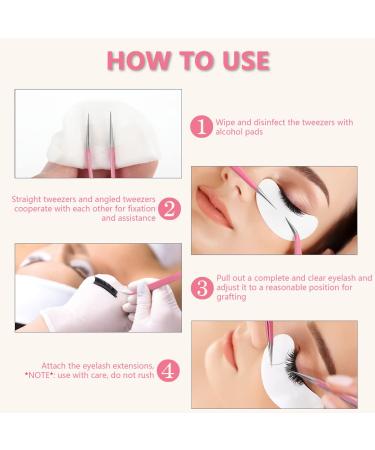 HOW TO USE

1 Wipe and disinfect the tweezers with alcohol pads

Straight tweezers and angled tweezers cooperate with each other for fixation and assistance 2

3 Pull out a complete and clear eyelash and adjust it to a reasonable position for grafting

Attach the eyelash extensions. *NOTE*: use with care, do not rush 4