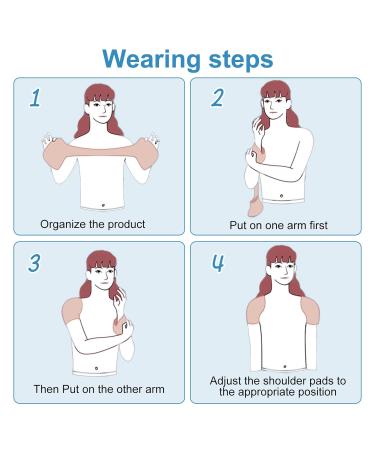 Wearing steps

1

Organize the product

2

Put on one arm first

3

Then Put on the other arm

4

Adjust the shoulder pads to the appropriate position