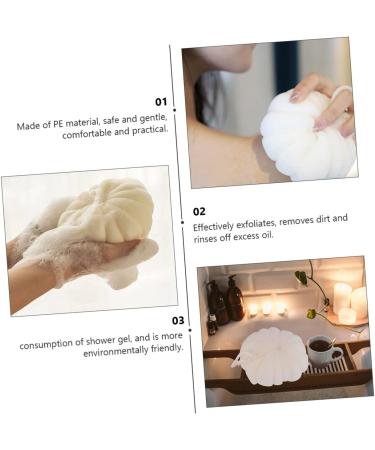 01
Made of PE material, safe and gentle, comfortable and practical.

02
Effectively exfoliates, removes dirt and rinses off excess oil.

03
consumption of shower gel, and is more environmentally friendly.