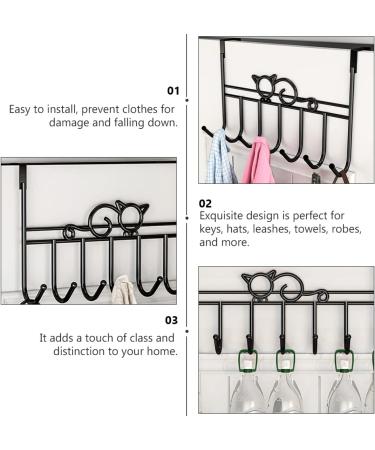 01
Easy to install, prevent clothes for damage and falling down.

02
Exquisite design is perfect for keys, hats, leashes, towels, robes, and more.

03
It adds a touch of class and distinction to your home.